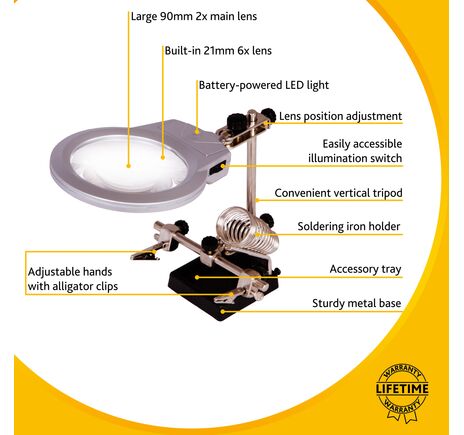 Large 90mm 2x main lens

Built-in 21mm 6x lens

Battery-powered LED light

Lens position adjustment

Easily accessible illumination switch

Convenient vertical tripod

Soldering iron holder

Adjustable hands with alligator clips

Accessory tray

Sturdy metal base

WARRANTY
LIFETIME
WARRANTY