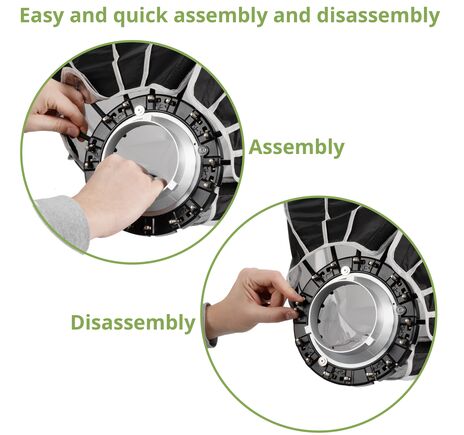 Easy and quick assembly and disassembly

Assembly

Disassembly