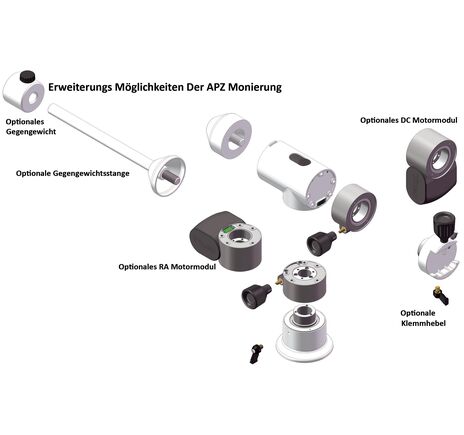 Erweiterungs Möglichkeiten Der APZ Monierung

Optionales Gegengewicht

Optionale Gegengewichtsstange

Optionales DC Motormodul

Optionales RA Motormodul

Optionale Klemmhebel