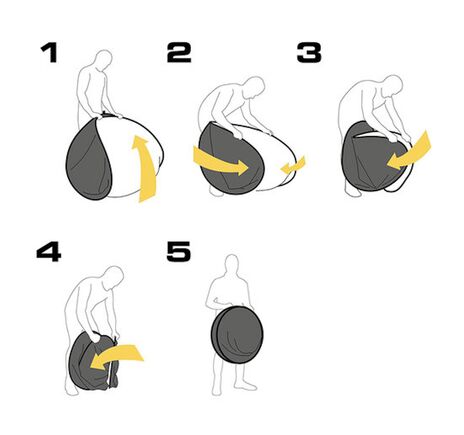 1

2

3

4

5