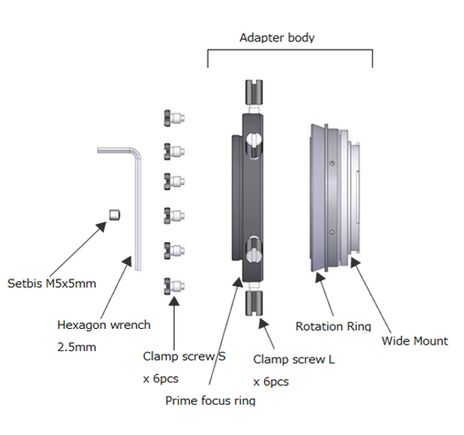 Adapter body

Setbis M5x5mm

Hexagon wrench
2.5mm

Clamp screw S
x 6pcs

Prime focus ring

Clamp screw L
x 6pcs

Rotation Ring

Wide Mount