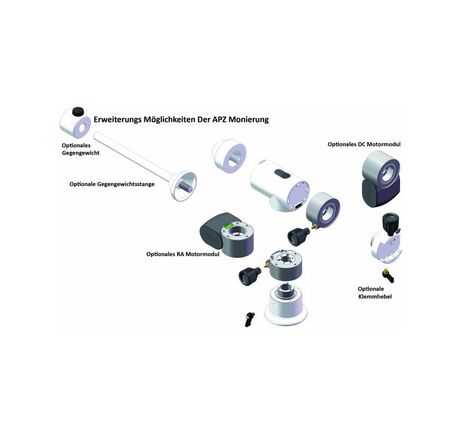 Erweiterungs Möglichkeiten Der APZ Monierung

Optionales Gegengewicht

Optionale Gegengewichtsstange

Optionales DC Motormodul

Optionales RA Motormodul

Optionale Klemmhebel