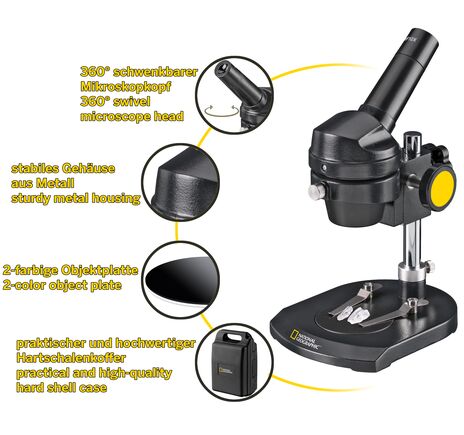 360° schwenkbarer Mikroskopkopf
360° swivel microscope head

stabiles Gehäuse aus Metall
sturdy metal housing

2-farbige Objektplatte
2-color object plate

praktischer und hochwertiger Hartschalenkoffer
practical and high-quality hard shell case

NATIONAL GEOGRAPHIC