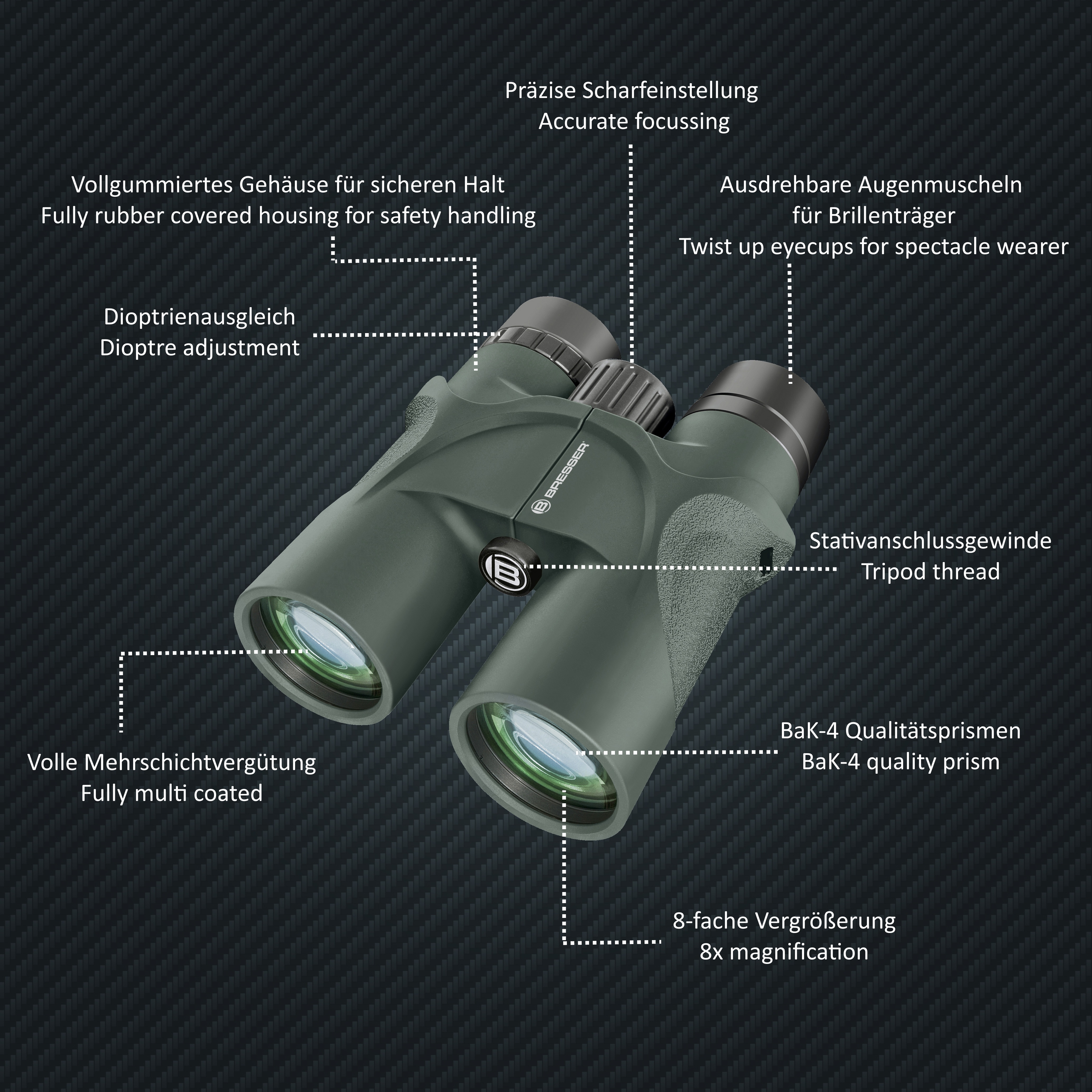 Präzise Scharfeinstellung
Accurate focussing

Vollgummiertes Gehäuse für sicheren Halt
Fully rubber covered housing for safety handling

Ausdrehbare Augenmuscheln
für Brillenträger
Twist up eyecups for spectacle wearer

Dioptrienausgleich
Dioptre adjustment

BRESSER

Stativanschlussgewinde
Tripod thread

Volle Mehrschichtvergütung
Fully multi coated

BaK-4 Qualitätsprismen
BaK-4 quality prism

8-fache Vergrößerung
8x magnification