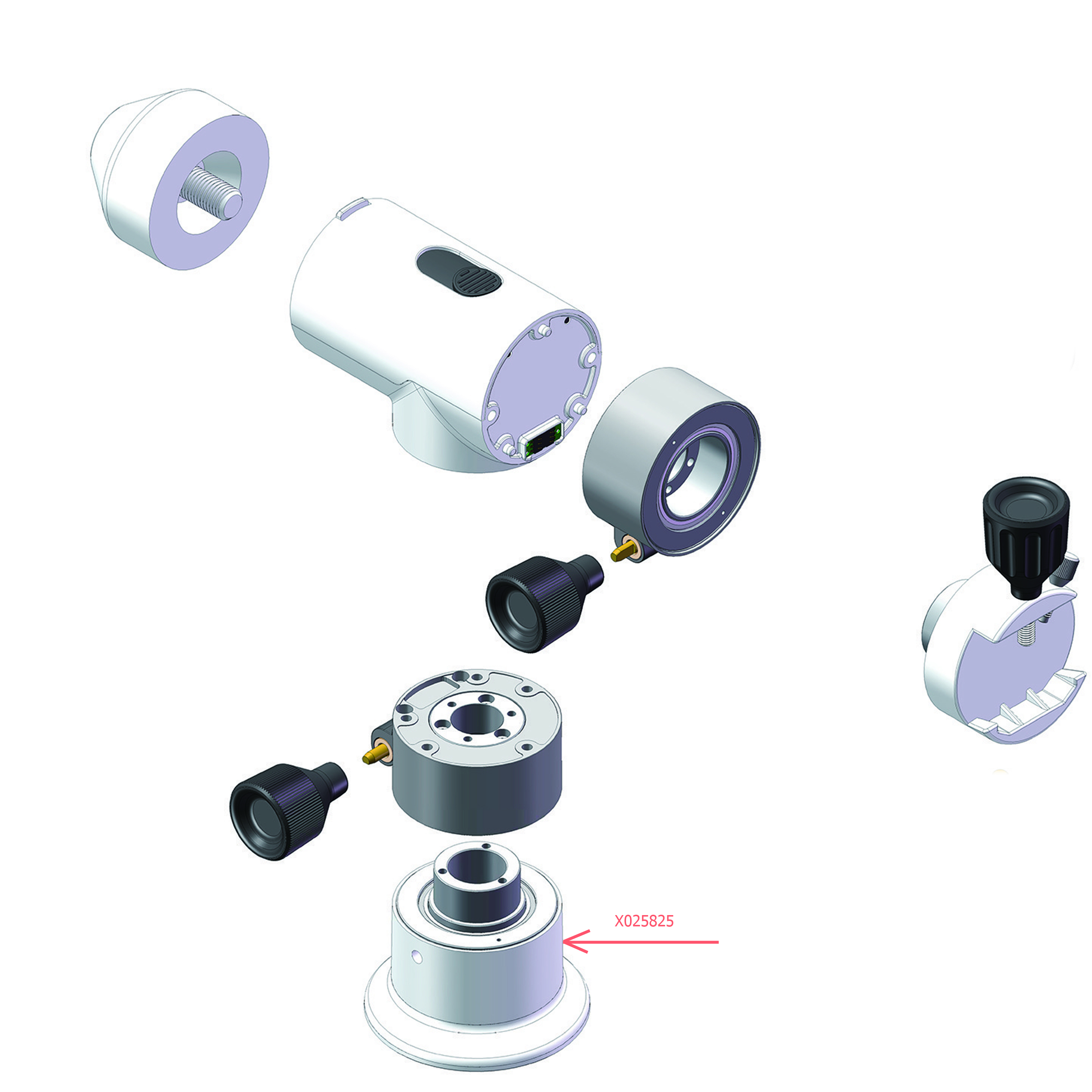 X025825