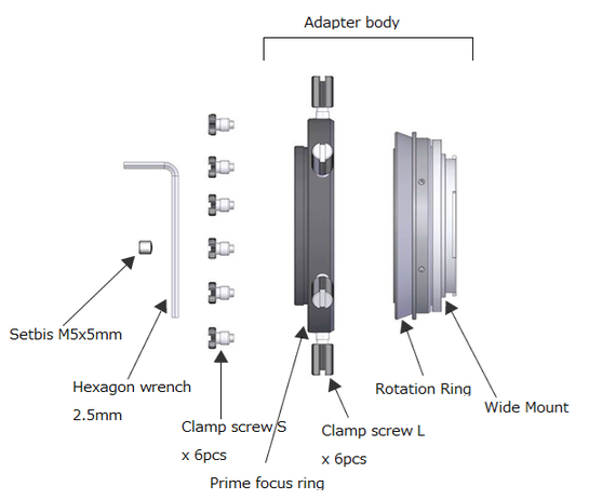 Adapter body

Setbis M5x5mm

Hexagon wrench
2.5mm

Clamp screw S
x 6pcs

Prime focus ring

Clamp screw L
x 6pcs

Rotation Ring

Wide Mount