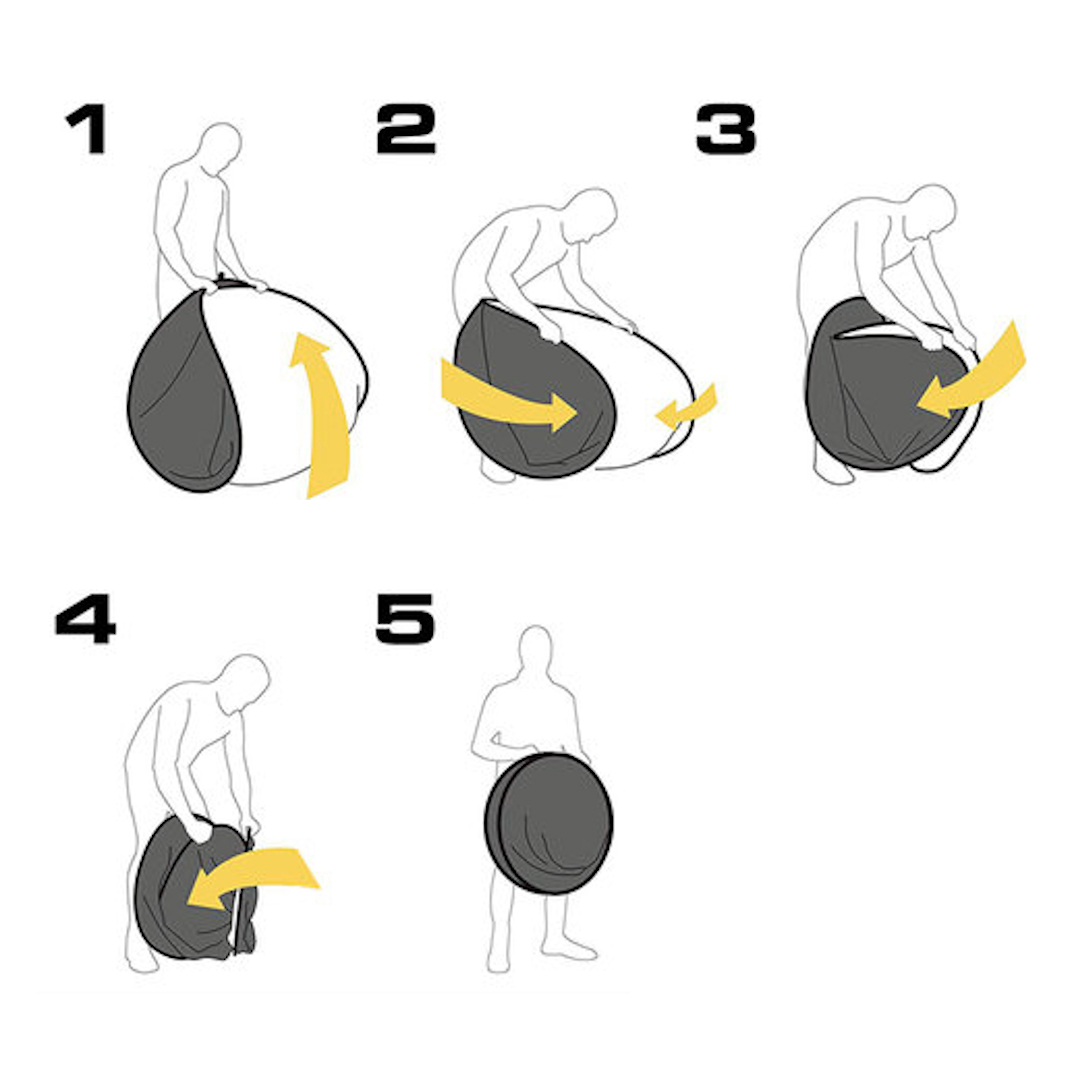 1

2

3

4

5