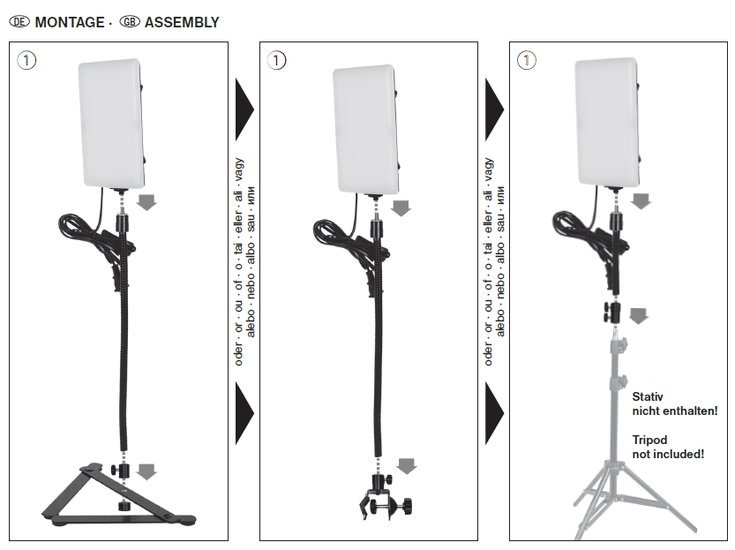 DE MONTAGE · GB ASSEMBLY

1

oder · or · ou · of · o · tai · eller · ali · vagy
alebo · nebo · albo · sau · или

1

oder · or · ou · of · o · tai · eller · ali · vagy
alebo · nebo · albo · sau · или

1

Stativ
nicht enthalten!

Tripod
not included!